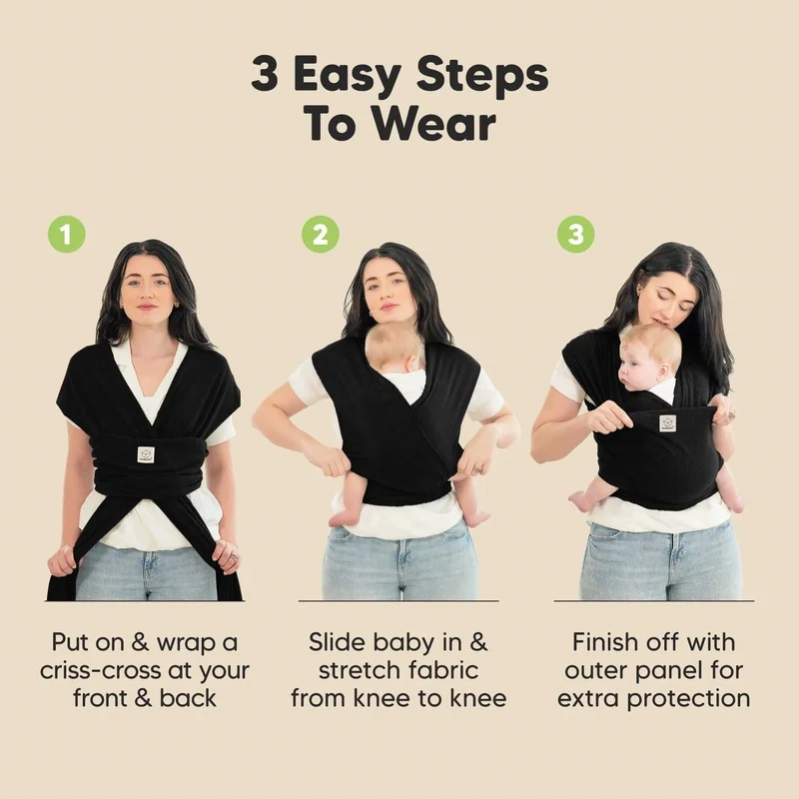 3 Easy Steps To Wear

1

Put on & wrap a criss-cross at your front & back

2

Slide baby in & stretch fabric from knee to knee

3

Finish off with outer panel for extra protection