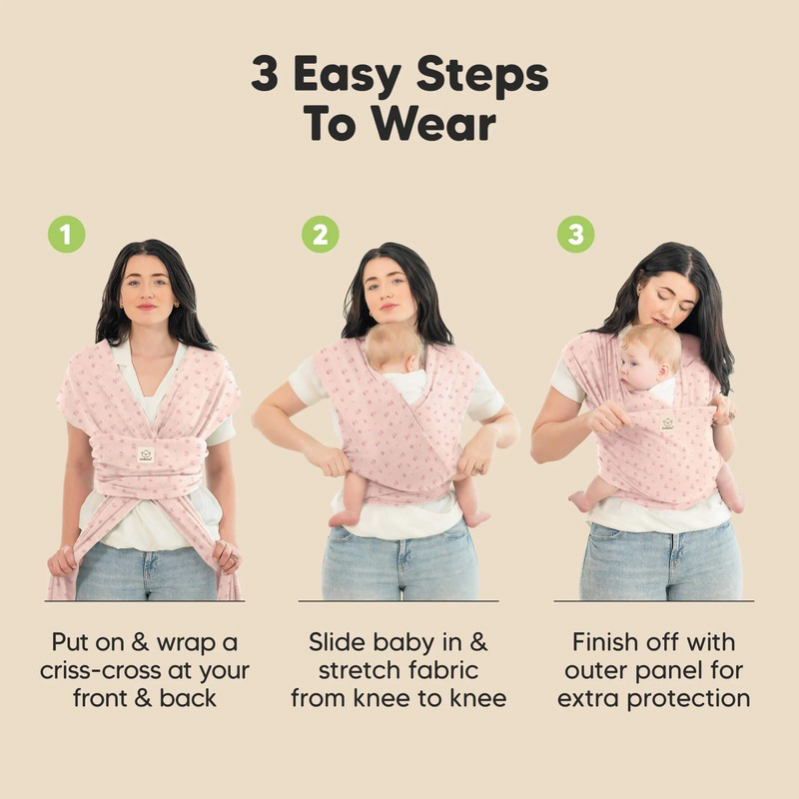 3 Easy Steps To Wear

1

Put on & wrap a criss-cross at your front & back

2

Slide baby in & stretch fabric from knee to knee

3

Finish off with outer panel for extra protection